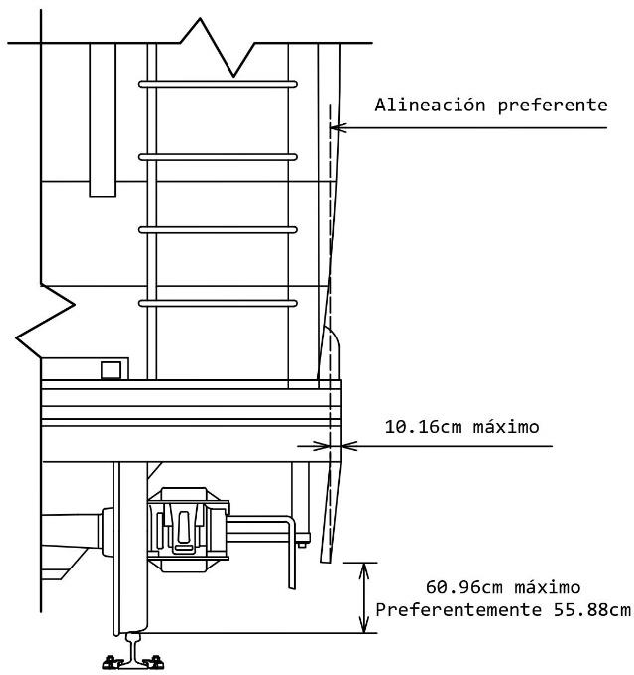 Alineación preferente

10.16cm máximo

60.96cm máximo
Preferentemente 55.88cm